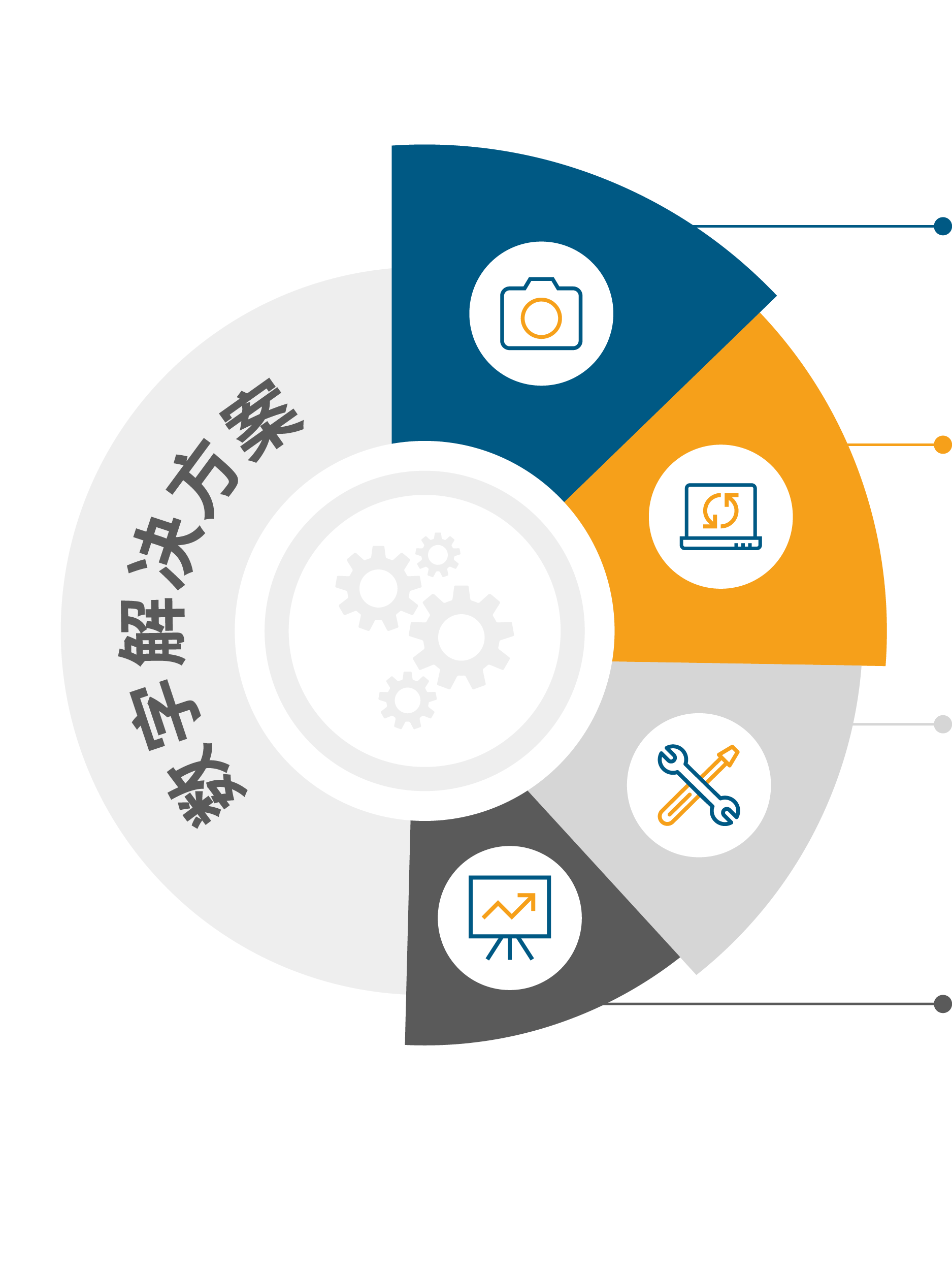 数字解决方案